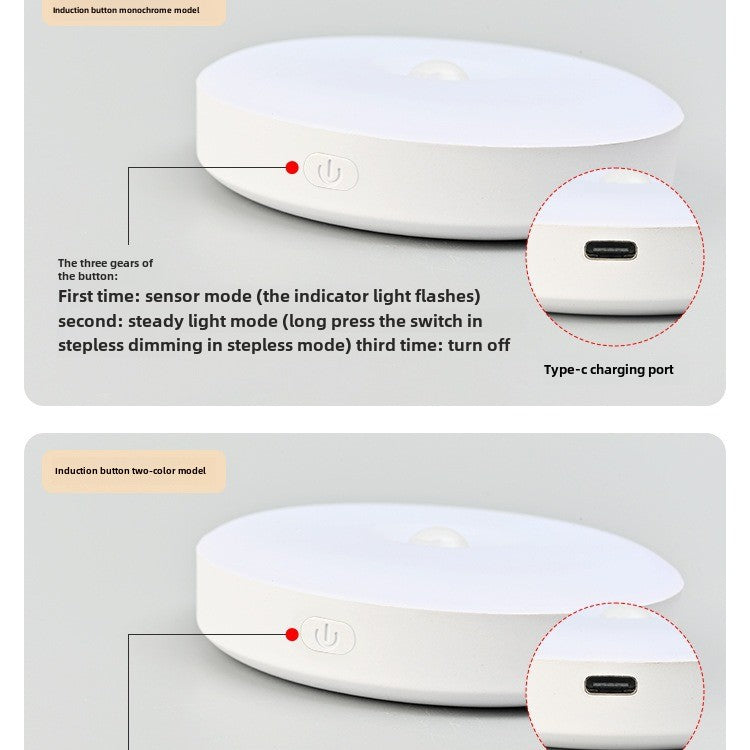 Induction button monochrome model

The three gears of the button:

First time: sensor mode (the indicator light flashes) second: steady light mode (long press the switch in stepless dimming in stepless mode) third time: turn off

Type-c charging port

Induction button two-color model